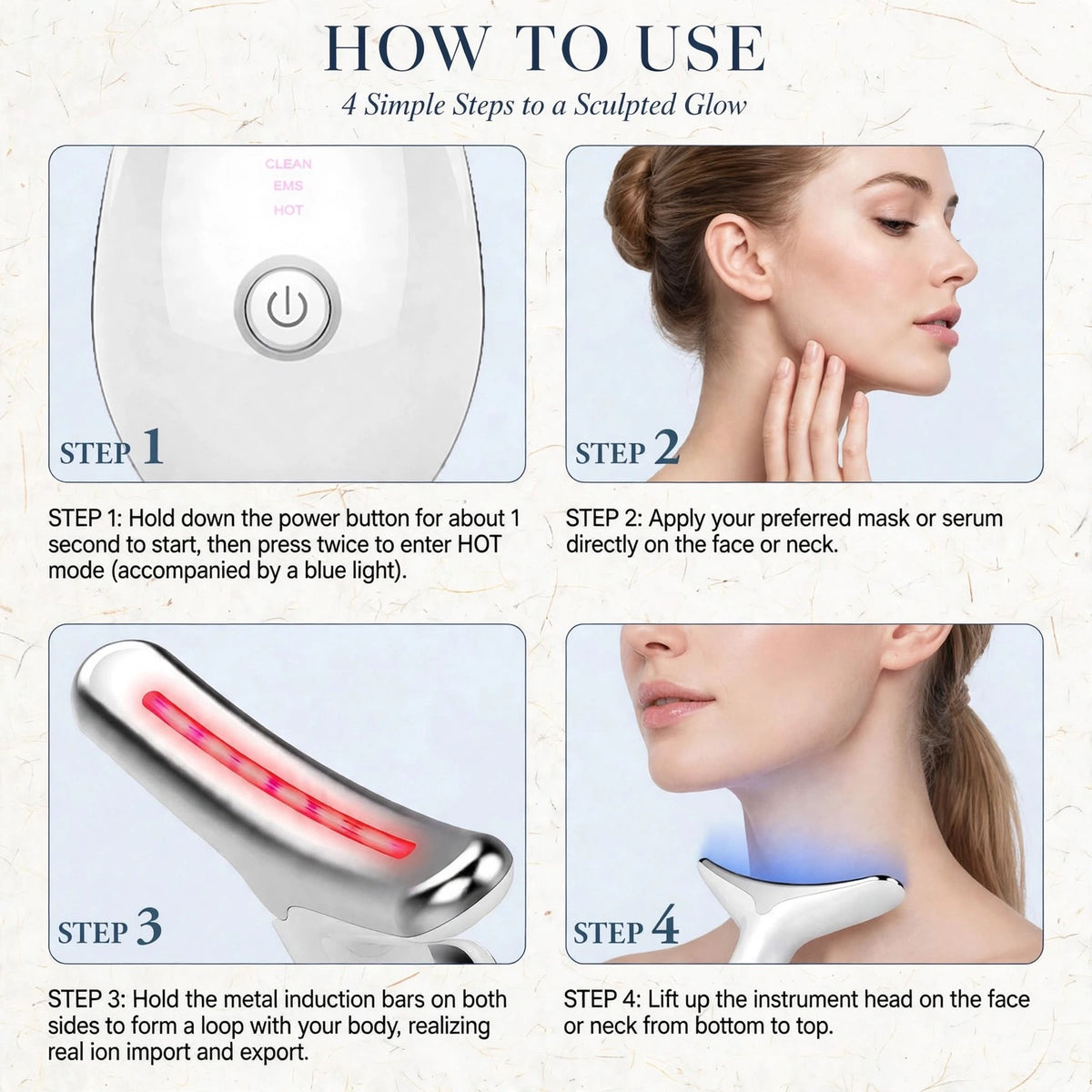 HOW TO USE

4 Simple Steps to a Sculpted Glow

CLEAN
EMS
HOT

STEP 1

STEP 1: Hold down the power button for about 1 second to start, then press twice to enter HOT mode (accompanied by a blue light).

STEP 2

STEP 2: Apply your preferred mask or serum directly on the face or neck.

STEP 3

STEP 3: Hold the metal induction bars on both sides to form a loop with your body, realizing real ion import and export.

STEP 4

STEP 4: Lift up the instrument head on the face or neck from bottom to top.